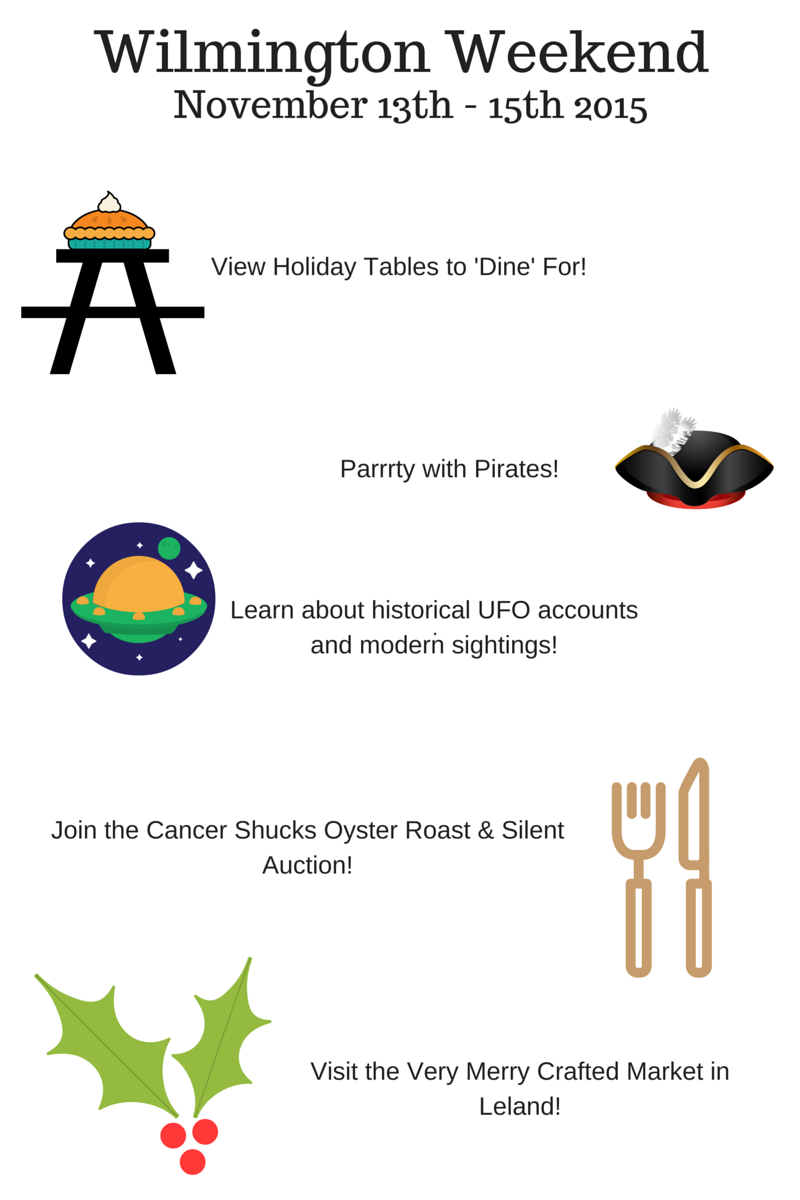 Wilmington Weekend
November 13th - 15th 2015

View Holiday Tables to 'Dine' For!

Parrrty with Pirates!

Learn about historical UFO accounts and modern sightings!

Join the Cancer Shucks Oyster Roast & Silent Auction!

Visit the Very Merry Crafted Market in Leland!